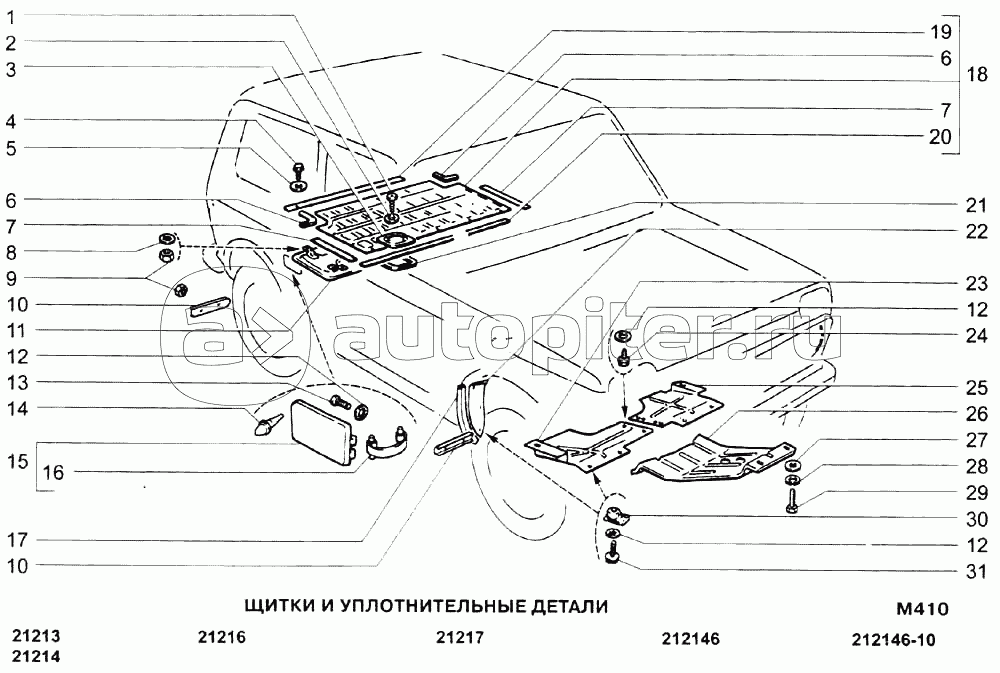 1
2
3
4
5
6
7
8
9
10
11
12
13
14
15
16
17
10
19
6
18
7
20
21
22
23
12
24
25
26
27
28
29
30
12
31

autopiter.ru

ЩИТКИ И УПЛОТНИТЕЛЬНЫЕ ДЕТАЛИ

M410

21213
21214
21216
21217
212146
212146-10